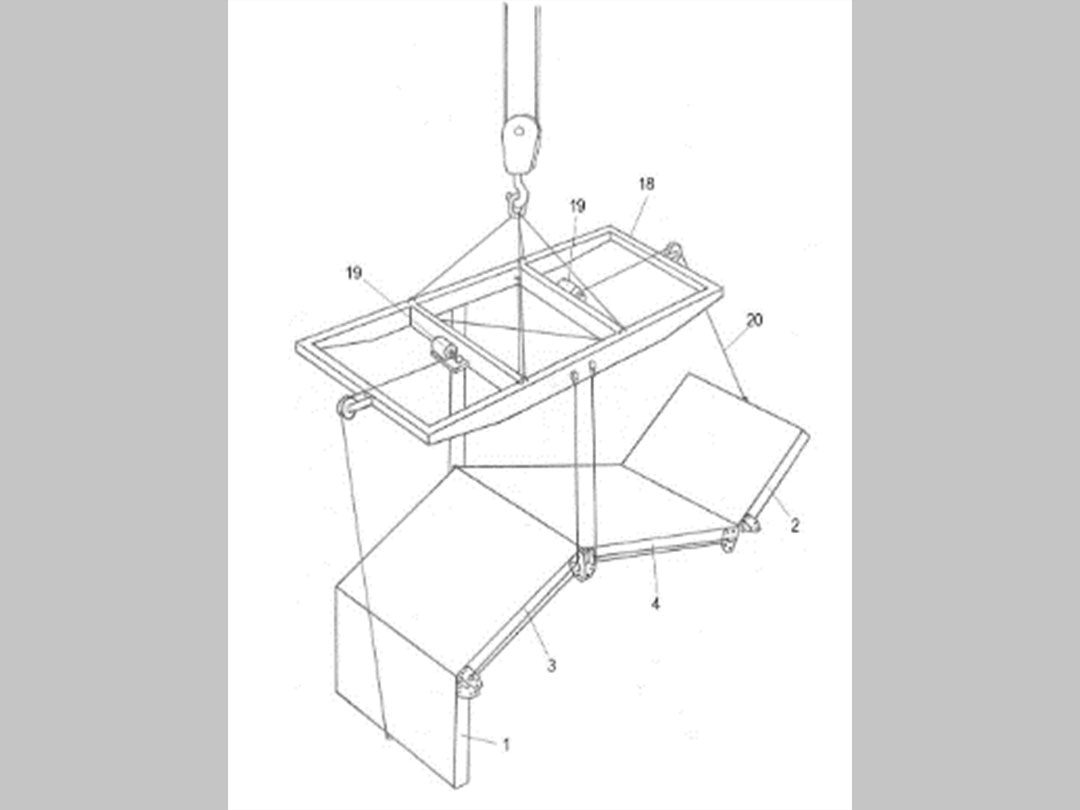 18
19
19
20
2
4
3
1